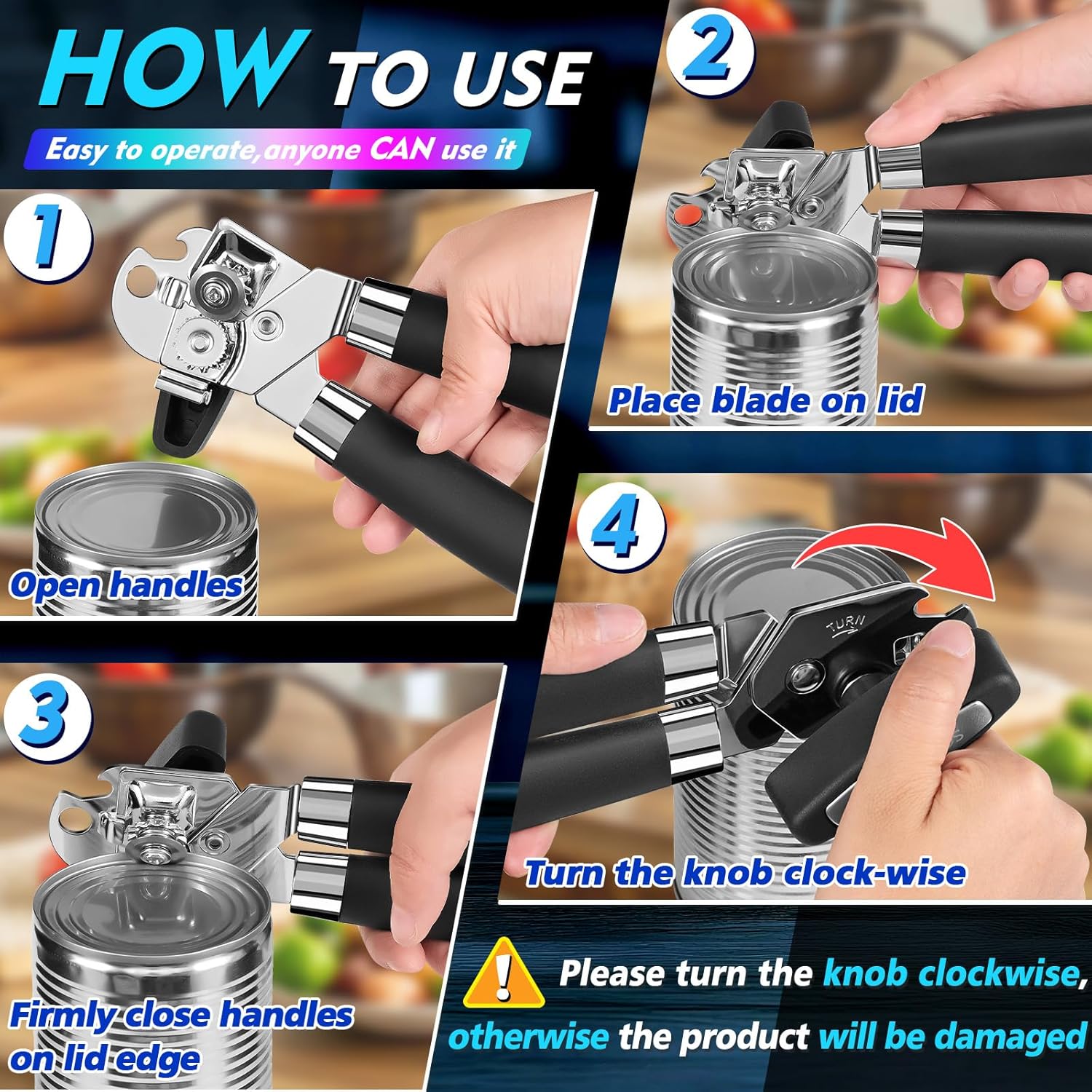 HOW TO USE

Easy to operate,anyone CAN use it

1

Open handles

2

Place blade on lid

3

Firmly close handles on lid edge

4

TURN

Turn the knob clock-wise

Please turn the knob clockwise, otherwise the product will be damaged