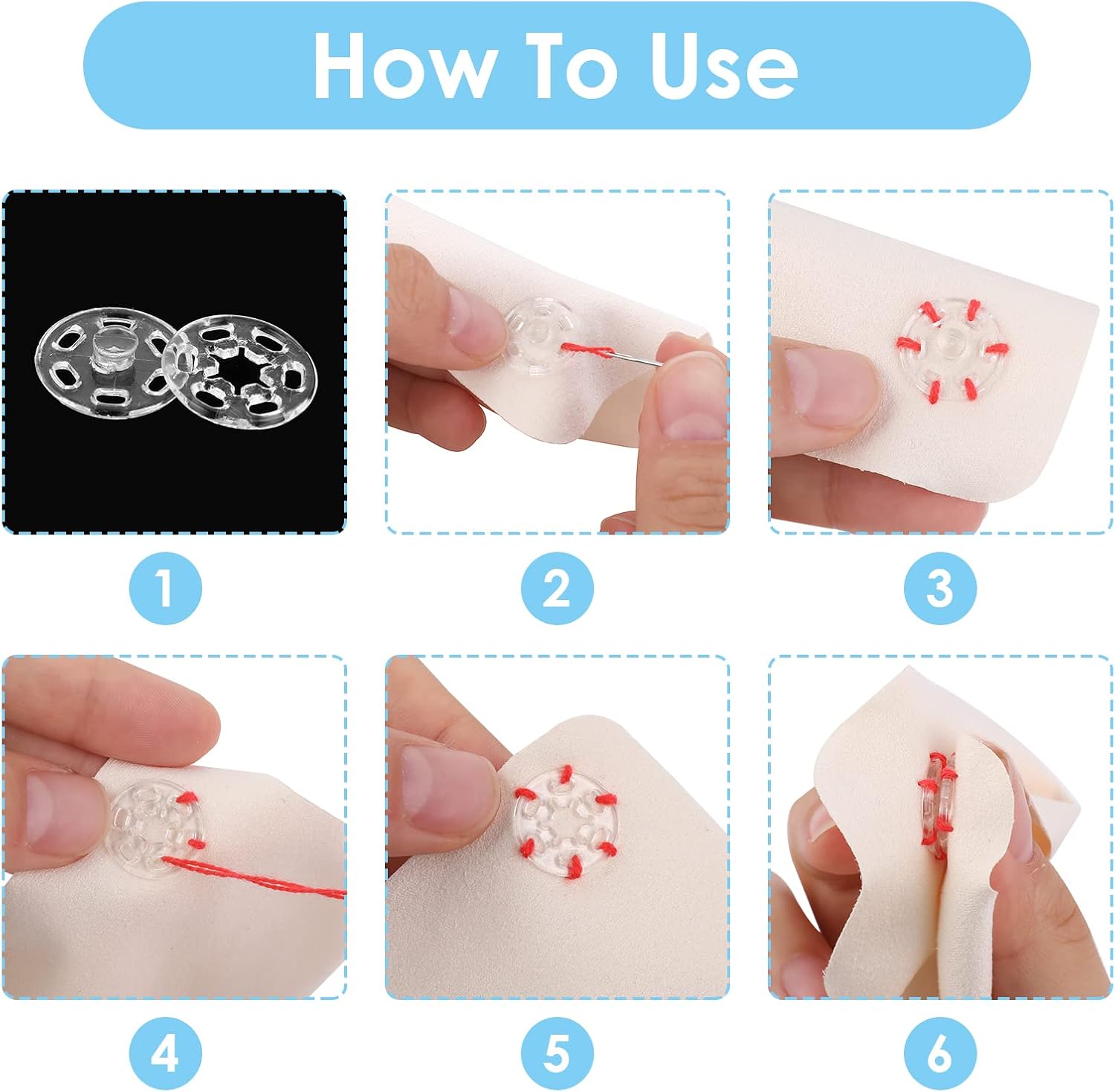 How To Use

1

2

3

4

5

6