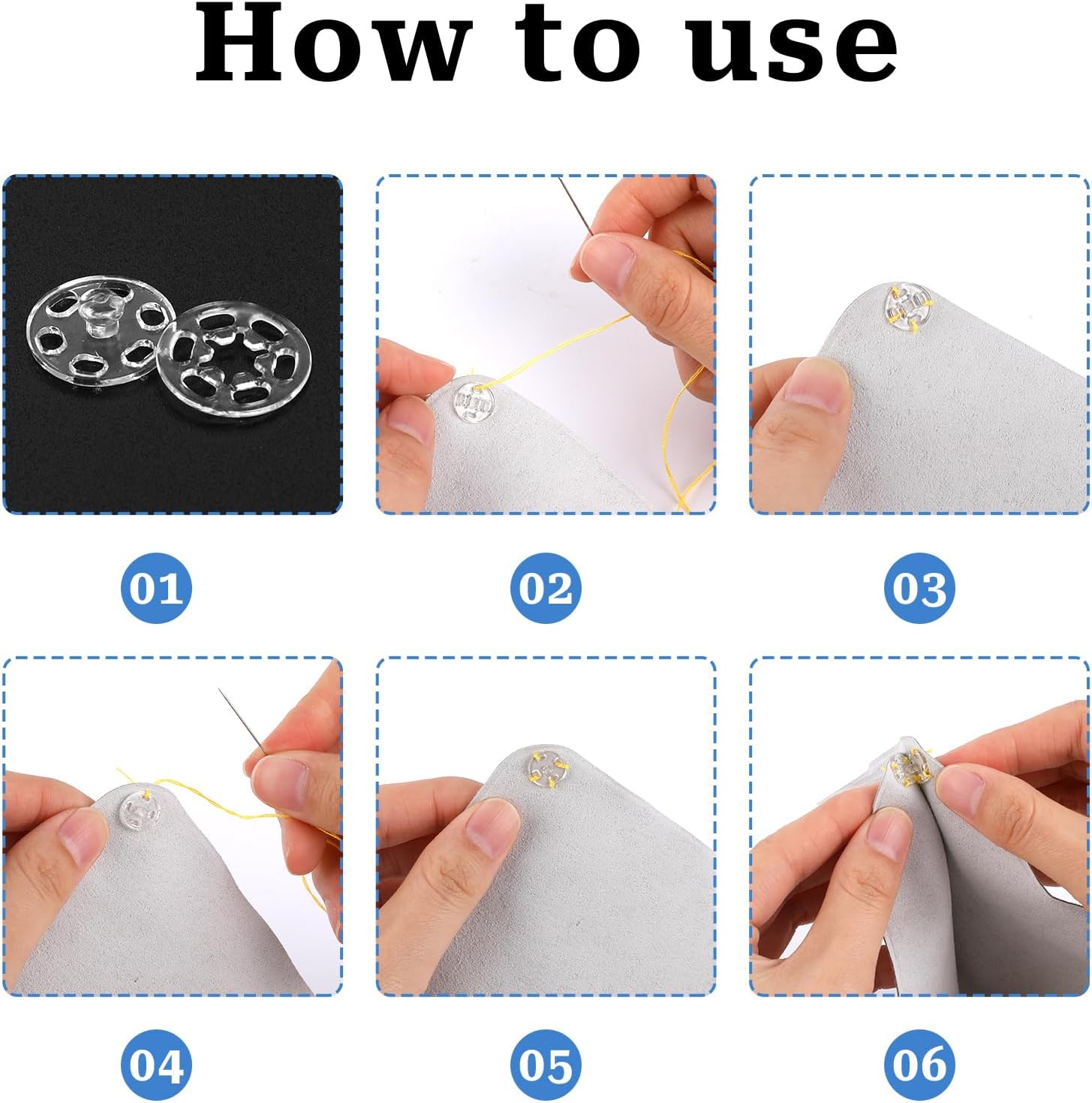 How to use

01

02

03

04

05

06