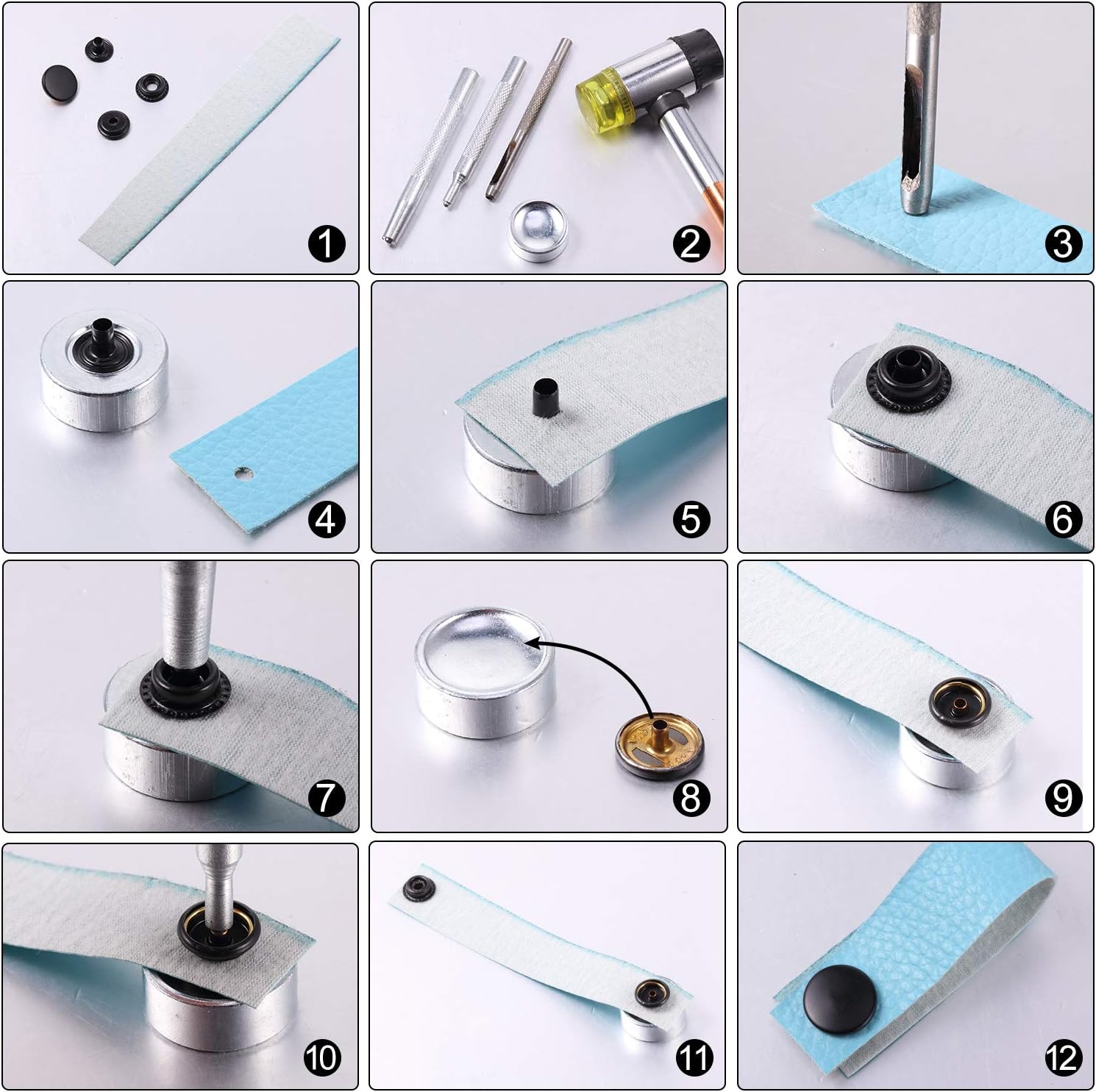 1
2
3
4
5
6
7
8
9
10
11
12