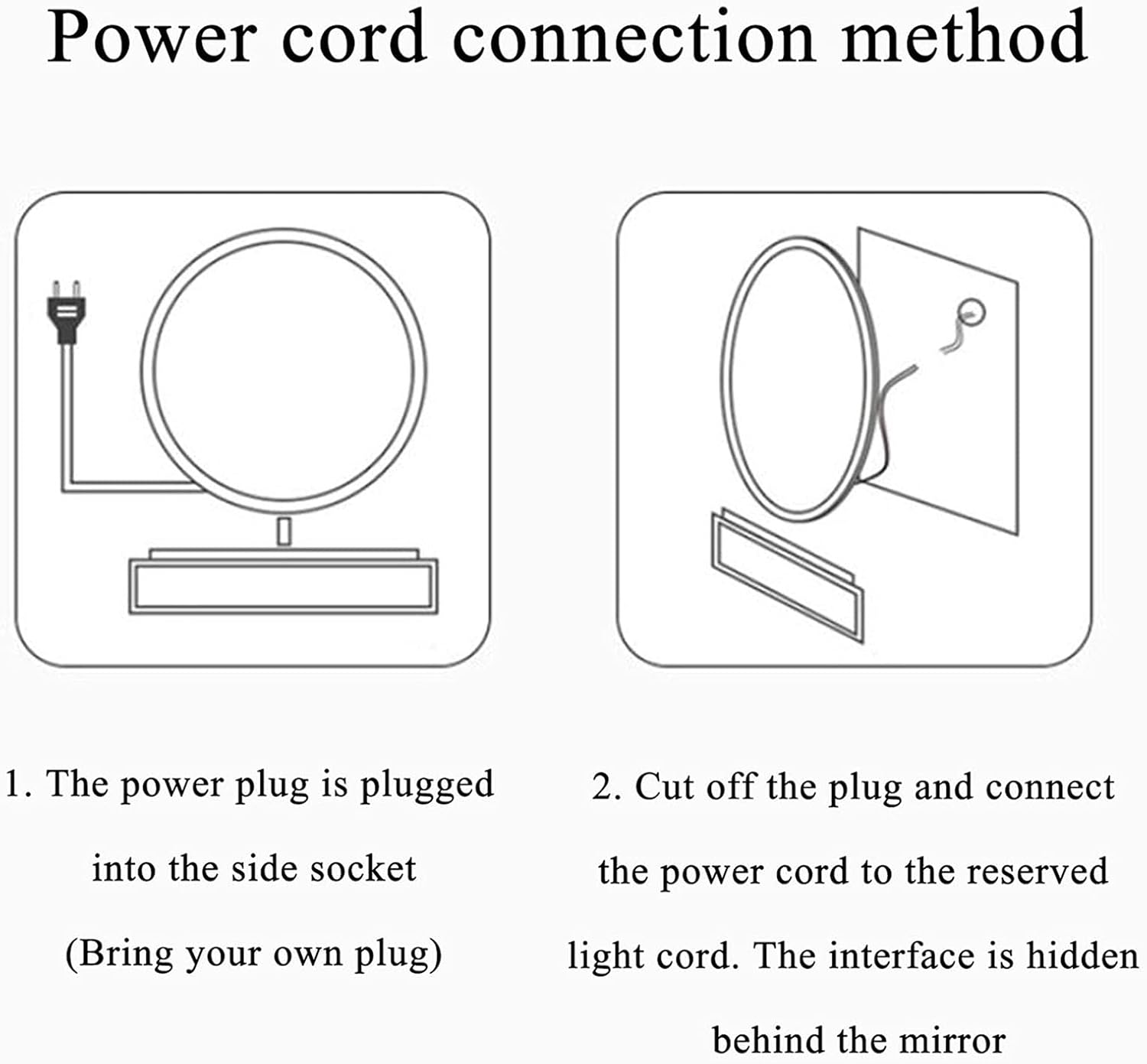 Power cord connection method

1. The power plug is plugged into the side socket (Bring your own plug)

2. Cut off the plug and connect the power cord to the reserved light cord. The interface is hidden behind the mirror