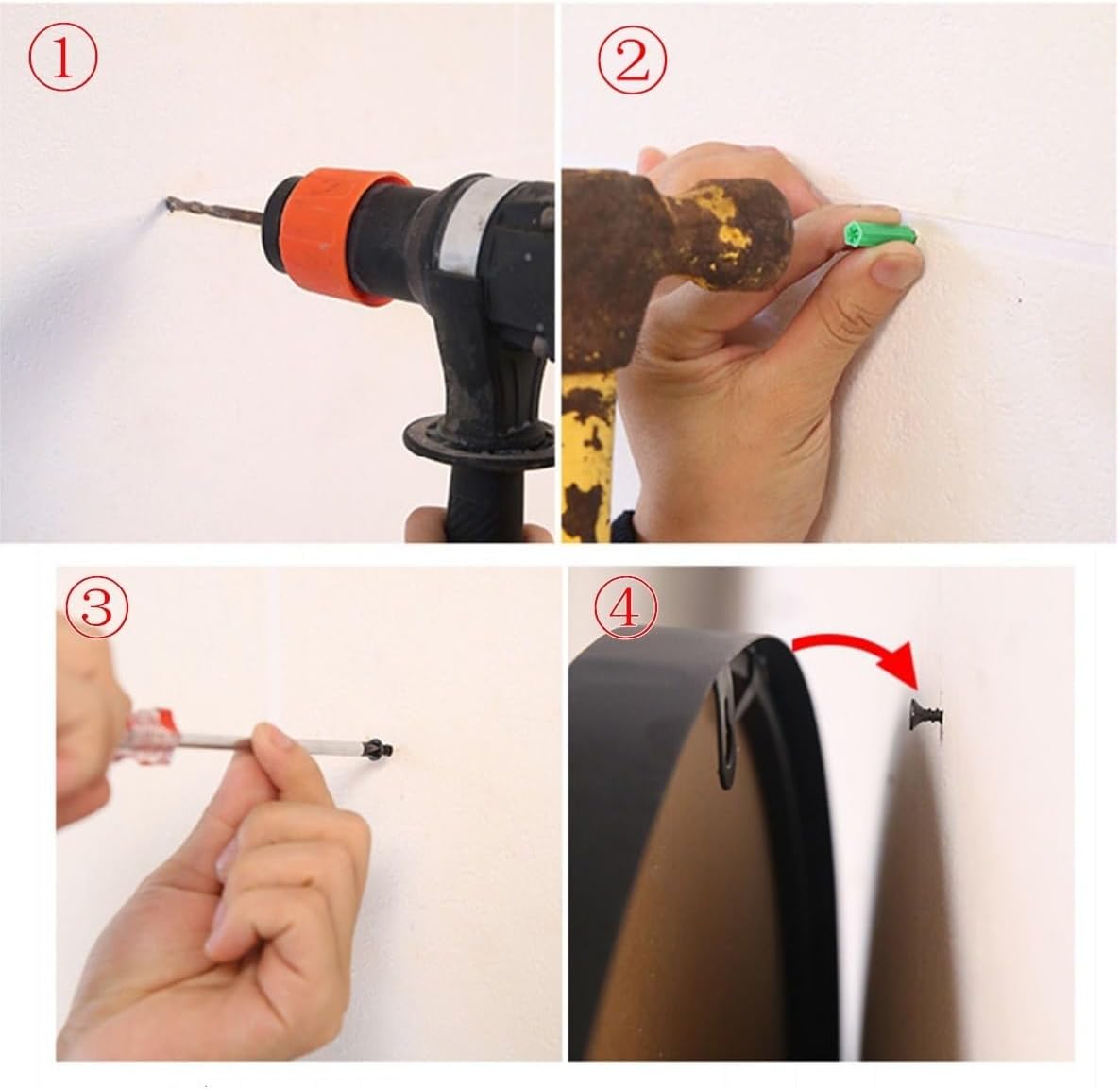 ①
②
③
④