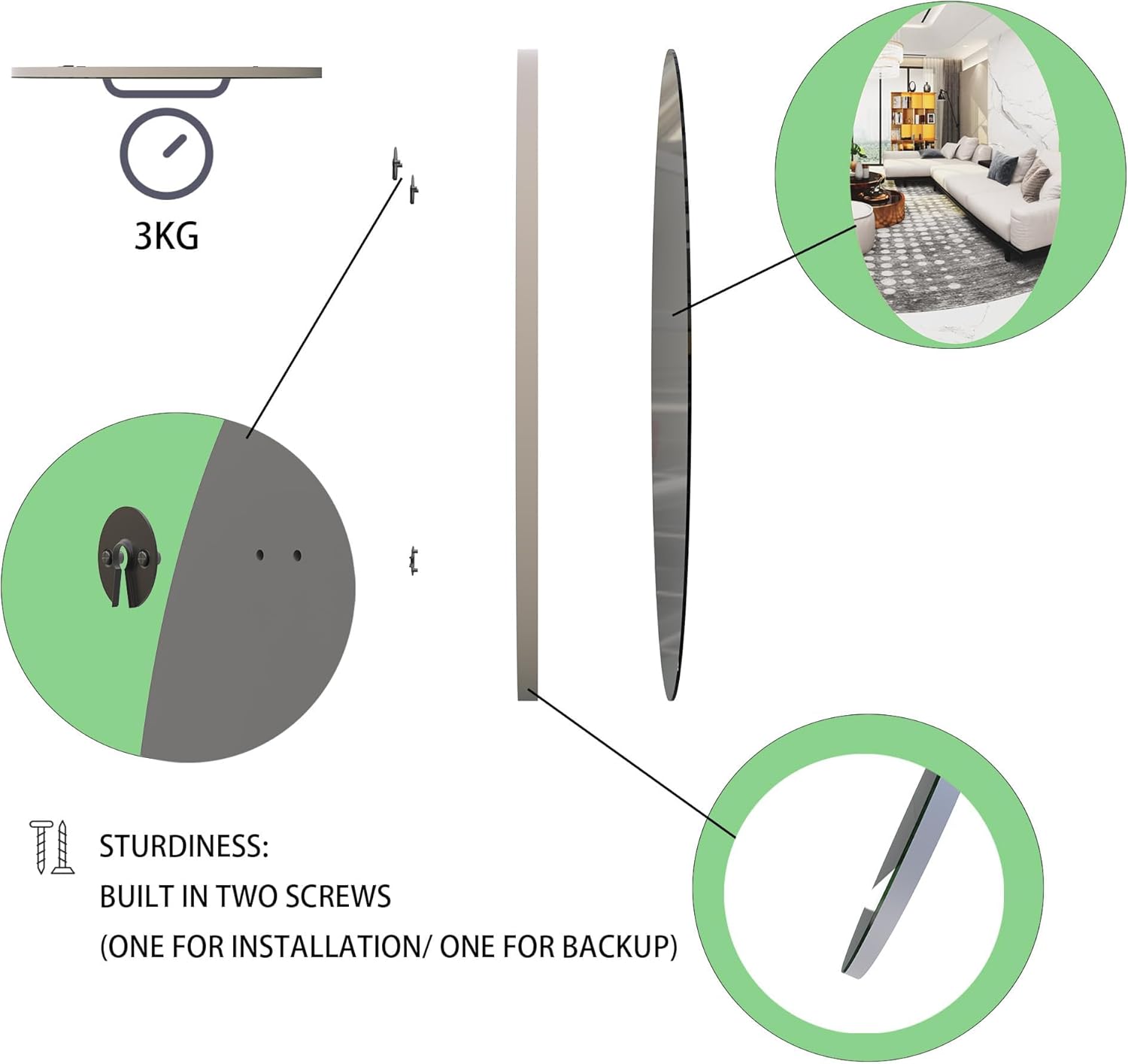 3KG

STURDINESS:
BUILT IN TWO SCREWS
(ONE FOR INSTALLATION/ ONE FOR BACKUP)