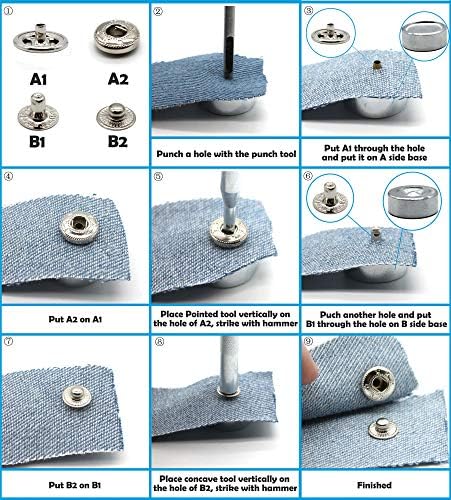 ①

A1

A2

B1

B2

②

Punch a hole with the punch tool

③

Put A1 through the hole and put it on A side base

④

Put A2 on A1

⑤

Place Pointed tool vertically on the hole of A2, strike with hammer

⑥

Puch another hole and put B1 through the hole on B side base

⑦

Put B2 on B1

⑧

Place concave tool vertically on the hole of B2, strike with hammer

⑨

Finished