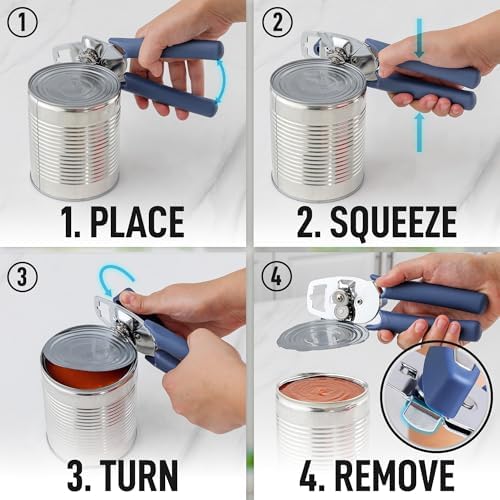 1

1. PLACE

2

2. SQUEEZE

3

3. TURN

4

4. REMOVE