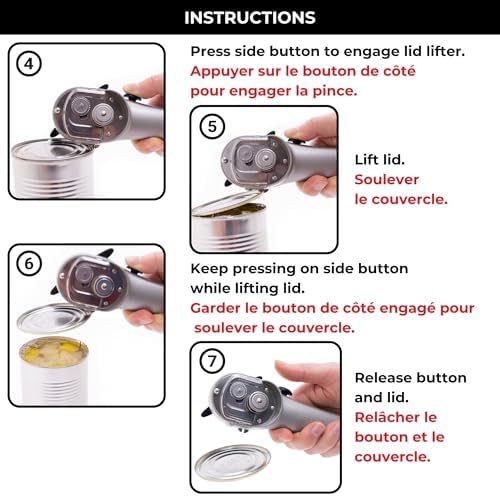 INSTRUCTIONS

4

Press side button to engage lid lifter.
Appuyer sur le bouton de côté pour engager la pince.

5

Lift lid.
Soulever le couvercle.

6

Keep pressing on side button while lifting lid.
Garder le bouton de côté engagé pour soulever le couvercle.

7

Release button and lid.
Relâcher le bouton et le couvercle.