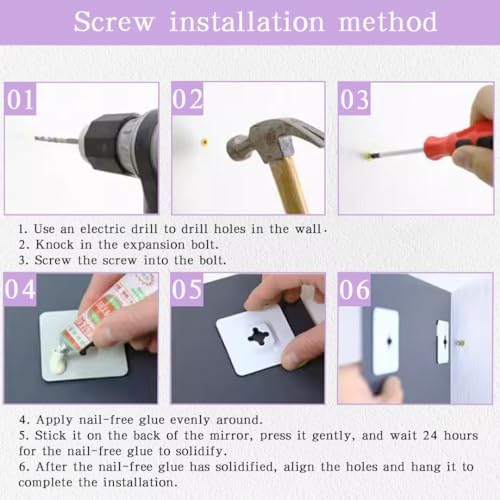 Screw installation method

01

02

03

1. Use an electric drill to drill holes in the wall.
2. Knock in the expansion bolt.
3. Screw the screw into the bolt.

04

05

06

4. Apply nail-free glue evenly around.
5. Stick it on the back of the mirror, press it gently, and wait 24 hours for the nail-free glue to solidify.
6. After the nail-free glue has solidified, align the holes and hang it to complete the installation.