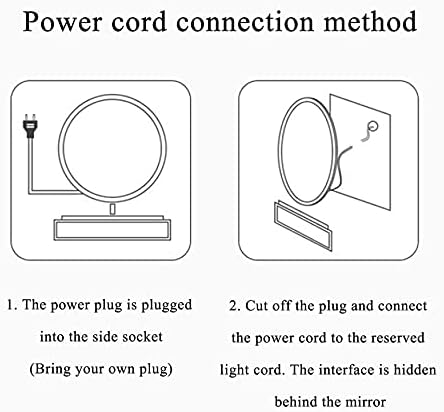 Power cord connection method

1. The power plug is plugged into the side socket (Bring your own plug)

2. Cut off the plug and connect the power cord to the reserved light cord. The interface is hidden behind the mirror