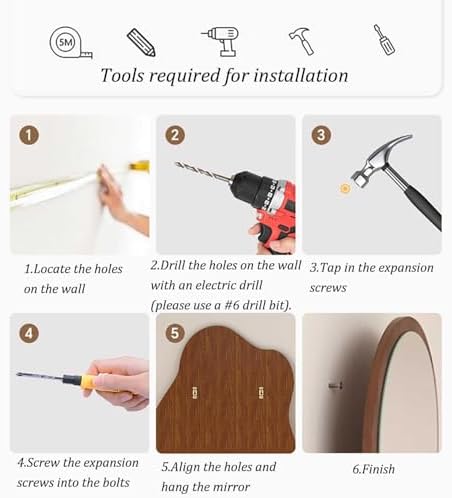 5M

Tools required for installation

1

2

3

1.Locate the holes on the wall

2.Drill the holes on the wall with an electric drill (please use a #6 drill bit).

3.Tap in the expansion screws

4

5

4.Screw the expansion screws into the bolts

5.Align the holes and hang the mirror

6.Finish